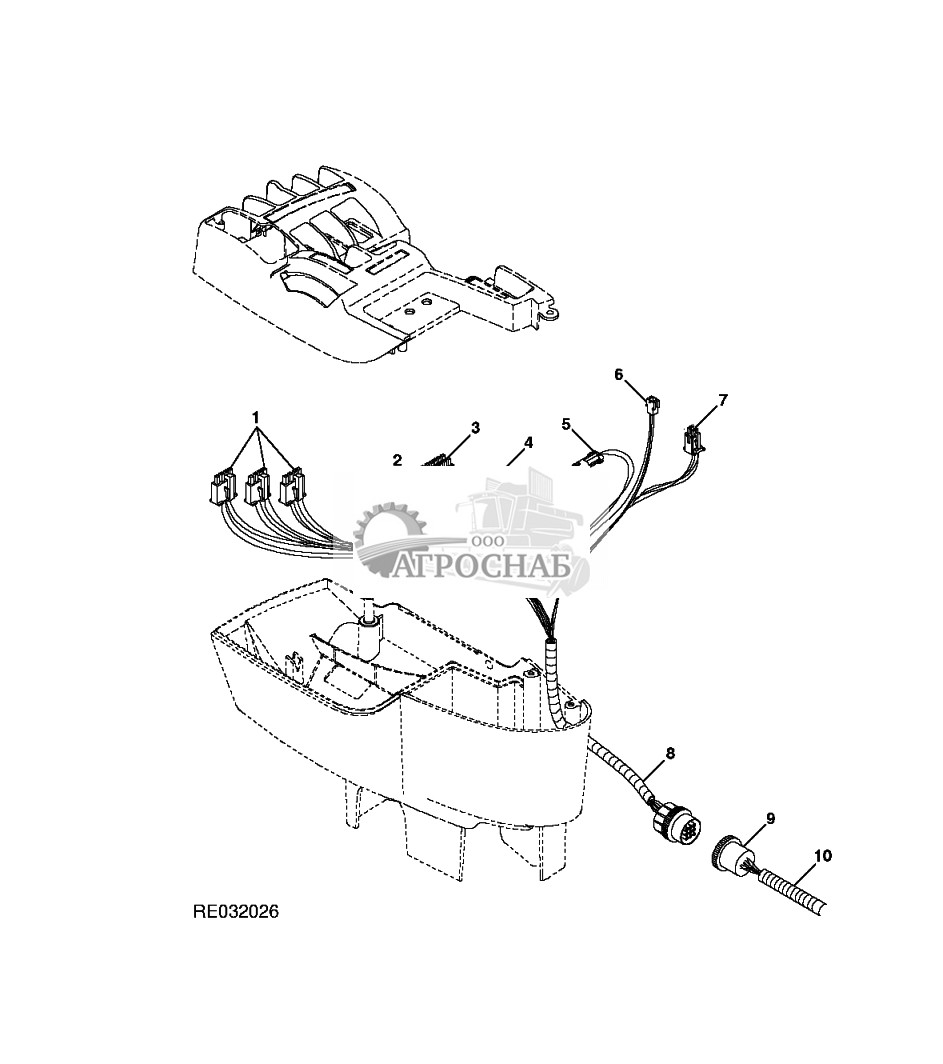 1
2
3
4
5
6
7
ООО
АГРОСНАБ
8
9
10
RE032026